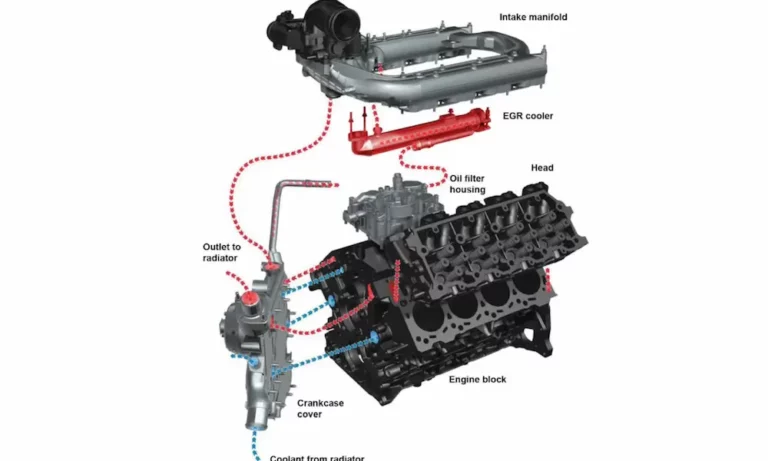 Intake manifold

EGR cooler

Head

Oil filter housing

Outlet to radiator

Engine block

Crankcase cover

Coolant from radiator