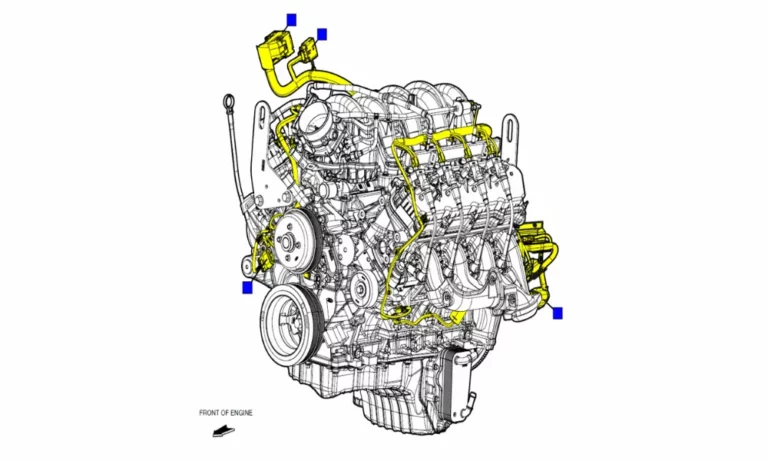 FRONT OF ENGINE